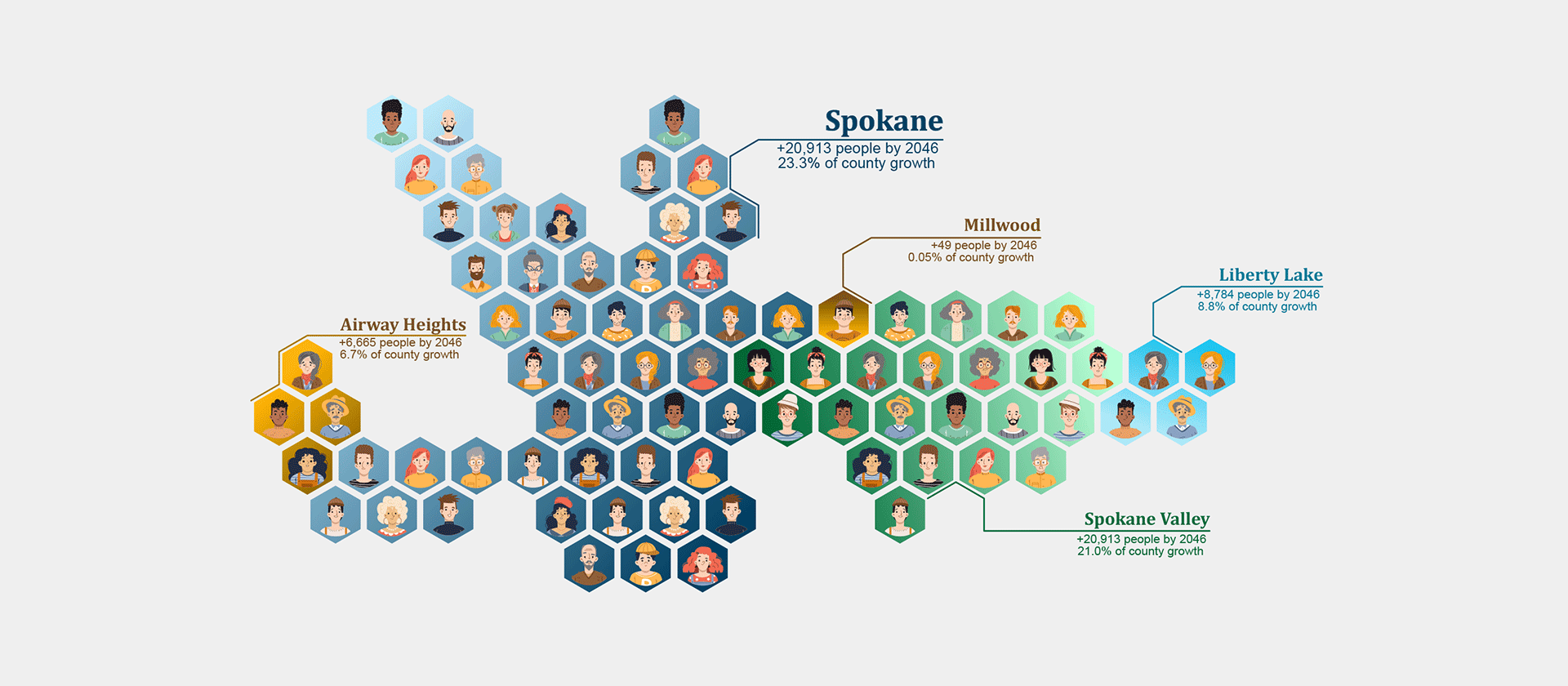 Spokane
+20,913 people by 2046
23.3% of county growth

Millwood
+49 people by 2046
0.05% of county growth

Liberty Lake
+8,784 people by 2046
8.8% of county growth

Airway Heights
+6,665 people by 2046
6.7% of county growth

Spokane Valley
+20,913 people by 2046
21.0% of county growth